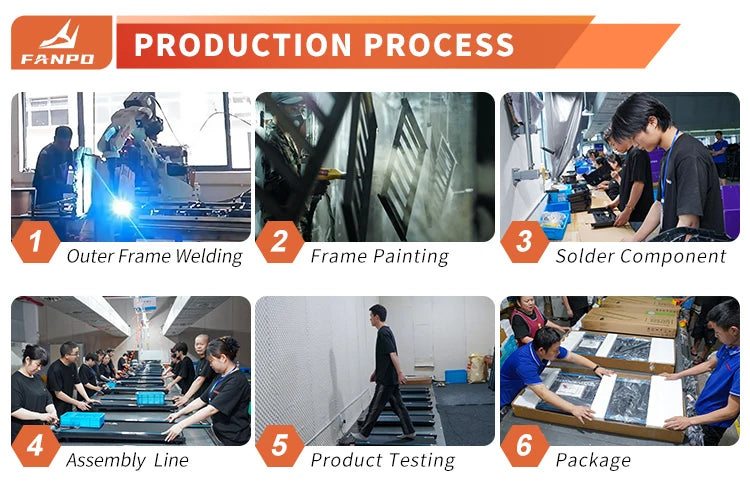 FANPO
PRODUCTION PROCESS

1 Outer Frame Welding

2 Frame Painting

3 Solder Component

4 Assembly Line

5 Product Testing

6 Package